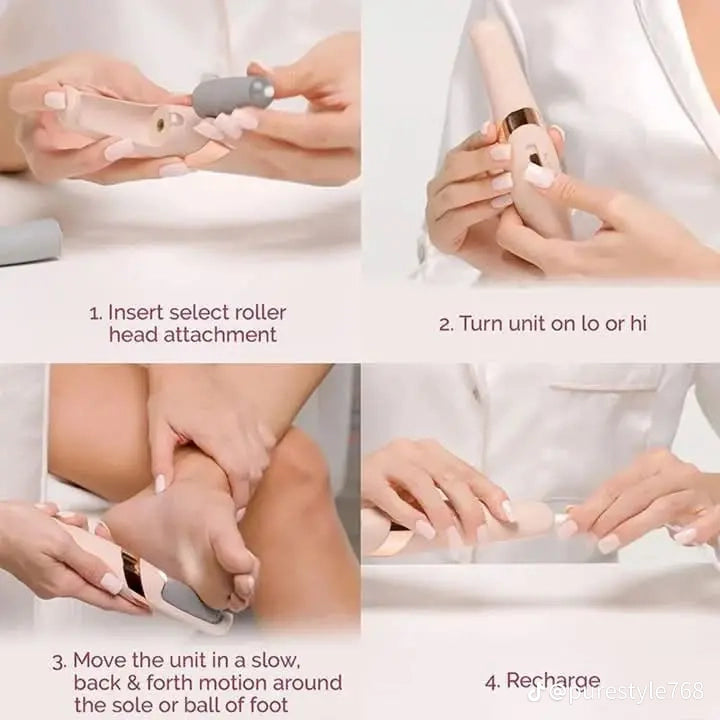 1. Insert select roller head attachment

2. Turn unit on lo or hi

3. Move the unit in a slow, back & forth motion around the sole or ball of foot

4. Recharge

@purestyle768